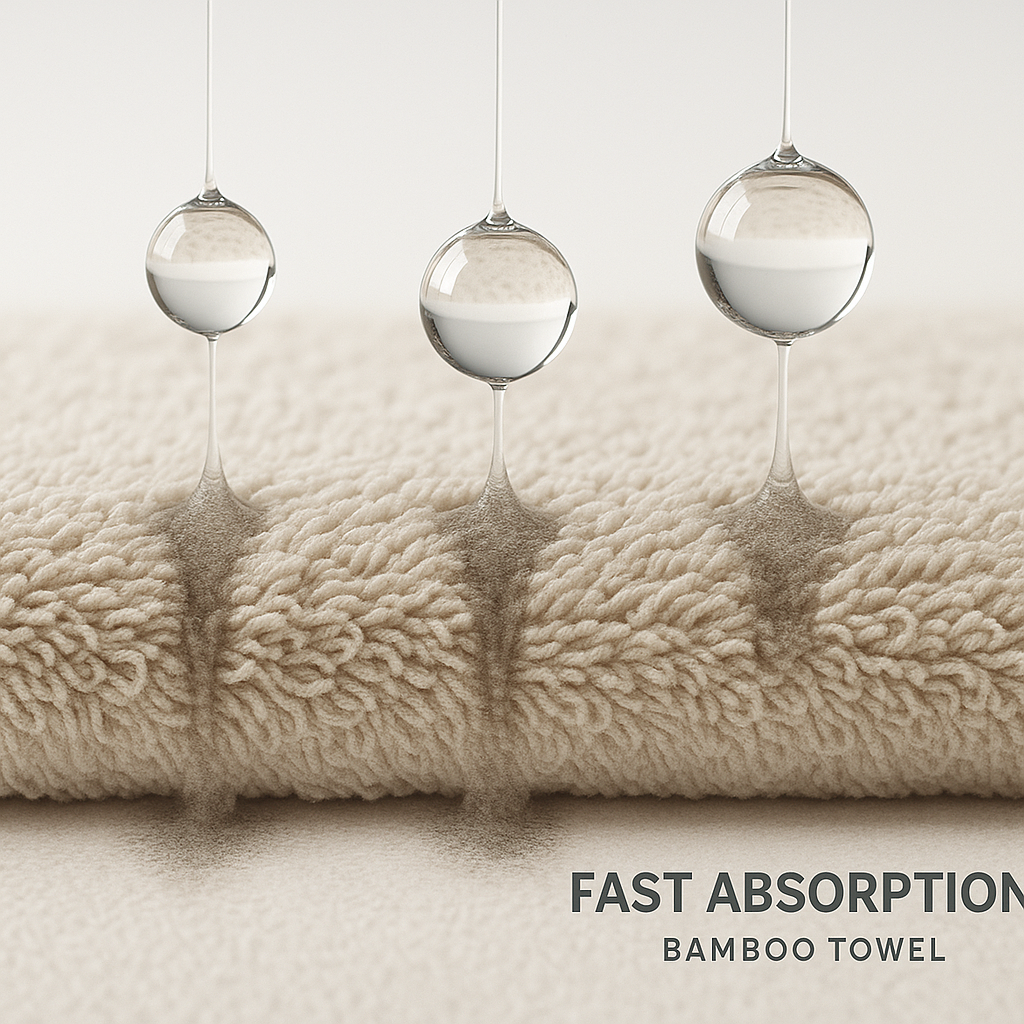 FAST ABSORPTION
BAMBOO TOWEL